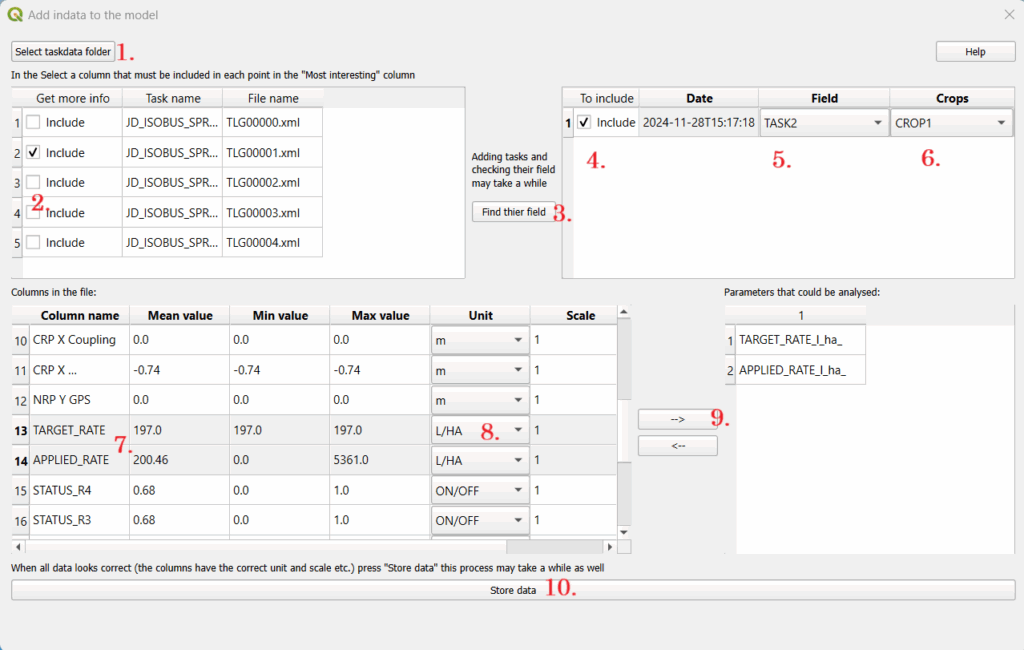 Add indata to the model

Select taskdata folder 1.

Help

In the Select a column that must be included in each point in the "Most interesting" column

| | Get more info | Task name | File name |
|---|---|---|---|
| 1 | Include | JD_ISOBUS_SPR... | TLG00000.xml |
| 2 | Include | JD_ISOBUS_SPR... | TLG00001.xml |
| 3 | Include | JD_ISOBUS_SPR... | TLG00002.xml |
| 4 | Include | JD_ISOBUS_SPR... | TLG00003.xml |
| 5 | Include | JD_ISOBUS_SPR... | TLG00004.xml |

2.

Adding tasks and checking their field may take a while

Find thier field 3.

| | To include | Date | Field | Crops |
|---|---|---|---|---|
| 1 | Include | 2024-11-28T15:17:18 | TASK2 | CROP1 |

4. 5. 6.

Columns in the file:

| | Column name | Mean value | Min value | Max value | Unit | Scale |
|---|---|---|---|---|---|---|
| 10 | CRP X Coupling | 0.0 | 0.0 | 0.0 | m | 1 |
| 11 | CRP X ... | -0.74 | -0.74 | -0.74 | m | 1 |
| 12 | NRP Y GPS | 0.0 | 0.0 | 0.0 | m | 1 |
| 13 | TARGET_RATE | 197.0 | 197.0 | 197.0 | L/HA | 1 |
| 14 | APPLIED_RATE | 200.46 | 0.0 | 5361.0 | L/HA | 1 |
| 15 | STATUS_R4 | 0.68 | 0.0 | 1.0 | ON/OFF | 1 |
| 16 | STATUS_R3 | 0.68 | 0.0 | 1.0 | ON/OFF | 1 |

7. 8.

--> 9.

<--

Parameters that could be analysed:

| | 1 |
|---|---|
| 1 | TARGET_RATE_l_ha_ |
| 2 | APPLIED_RATE_l_ha_ |

When all data looks correct (the columns have the correct unit and scale etc.) press "Store data" this process may take a while as well

Store data 10.